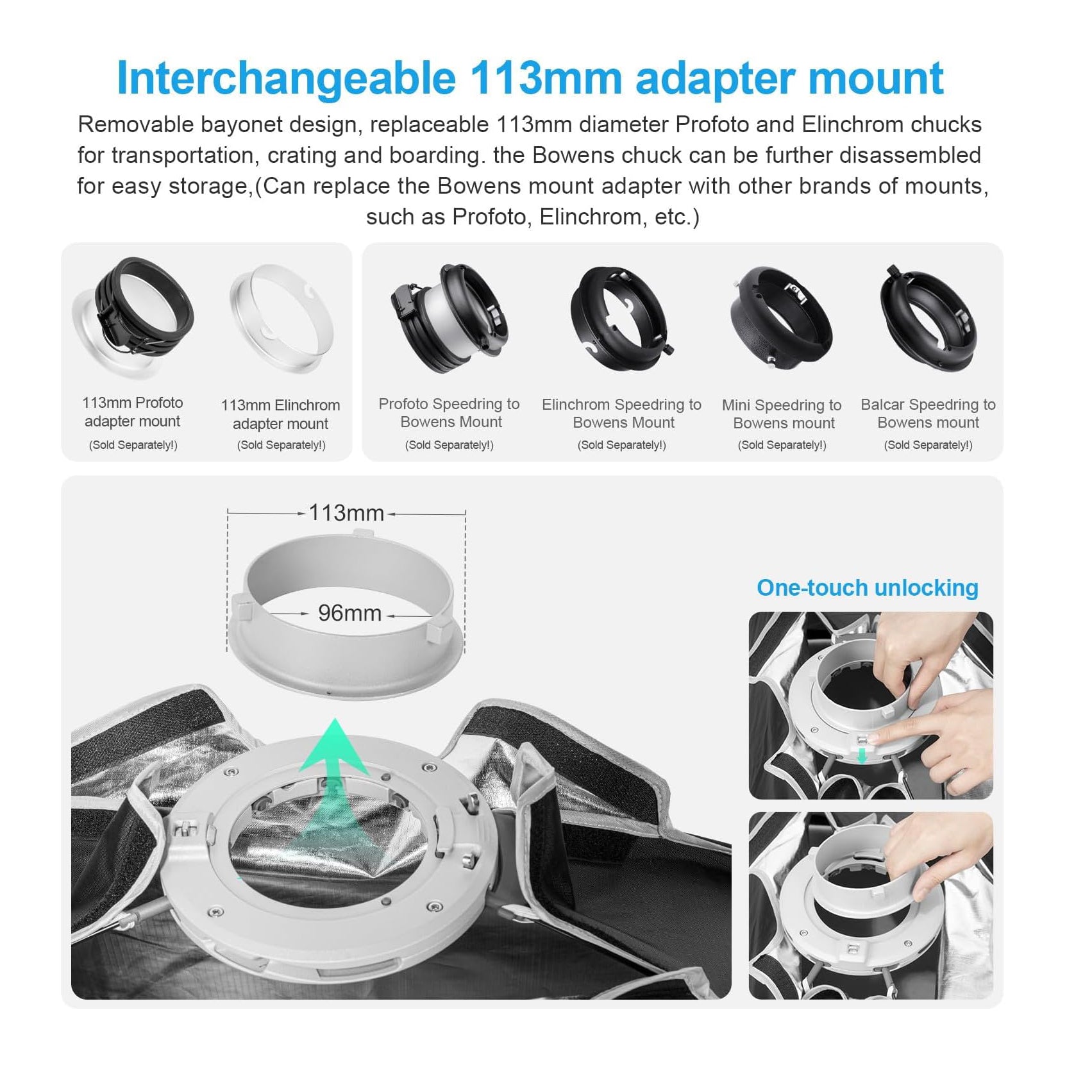 Interchangeable 113mm adapter mount

Removable bayonet design, replaceable 113mm diameter Profoto and Elinchrom chucks for transportation, crating and boarding. the Bowens chuck can be further disassembled for easy storage,(Can replace the Bowens mount adapter with other brands of mounts, such as Profoto, Elinchrom, etc.)

113mm Profoto adapter mount
(Sold Separately!)

113mm Elinchrom adapter mount
(Sold Separately!)

Profoto Speedring to Bowens Mount
(Sold Separately!)

Elinchrom Speedring to Bowens Mount
(Sold Separately!)

Mini Speedring to Bowens mount
(Sold Separately!)

Balcar Speedring to Bowens mount
(Sold Separately!)

113mm

96mm

One-touch unlocking