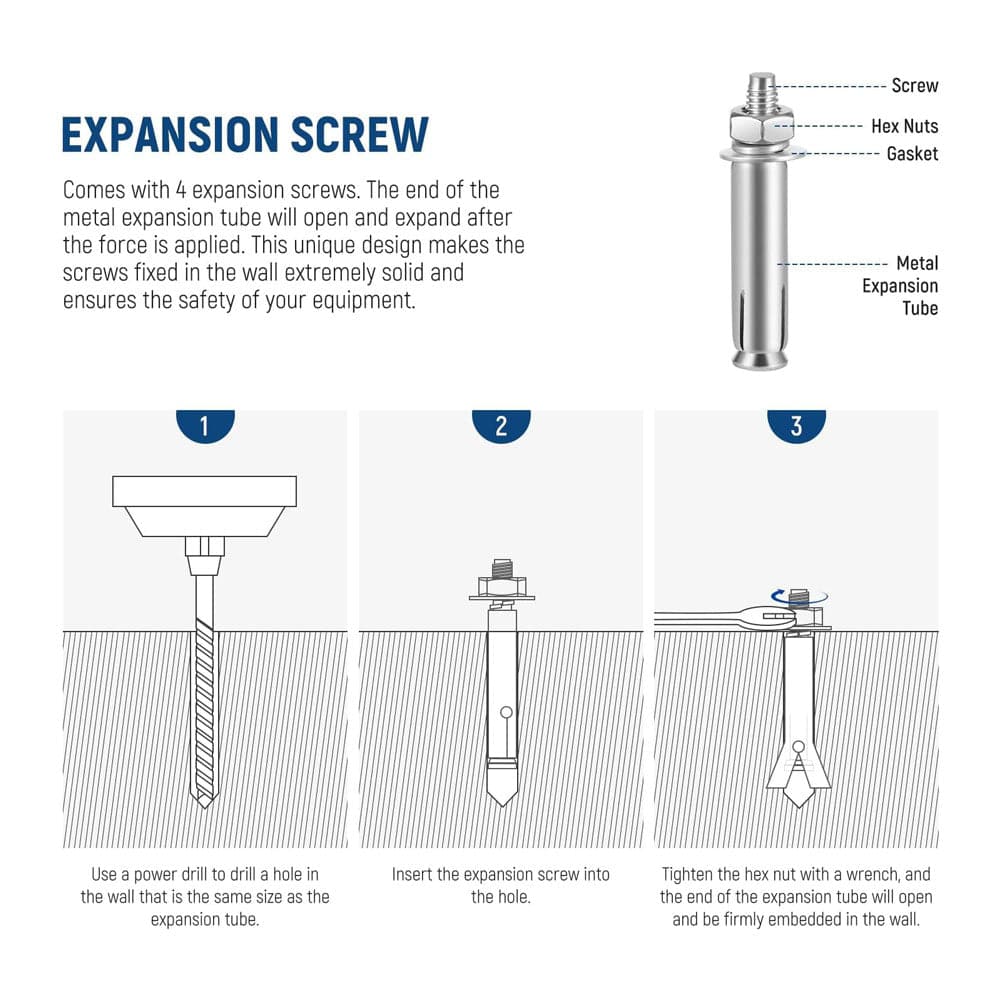 EXPANSION SCREW

Comes with 4 expansion screws. The end of the metal expansion tube will open and expand after the force is applied. This unique design makes the screws fixed in the wall extremely solid and ensures the safety of your equipment.

Screw
Hex Nuts
Gasket
Metal Expansion Tube

1
Use a power drill to drill a hole in the wall that is the same size as the expansion tube.

2
Insert the expansion screw into the hole.

3
Tighten the hex nut with a wrench, and the end of the expansion tube will open and be firmly embedded in the wall.