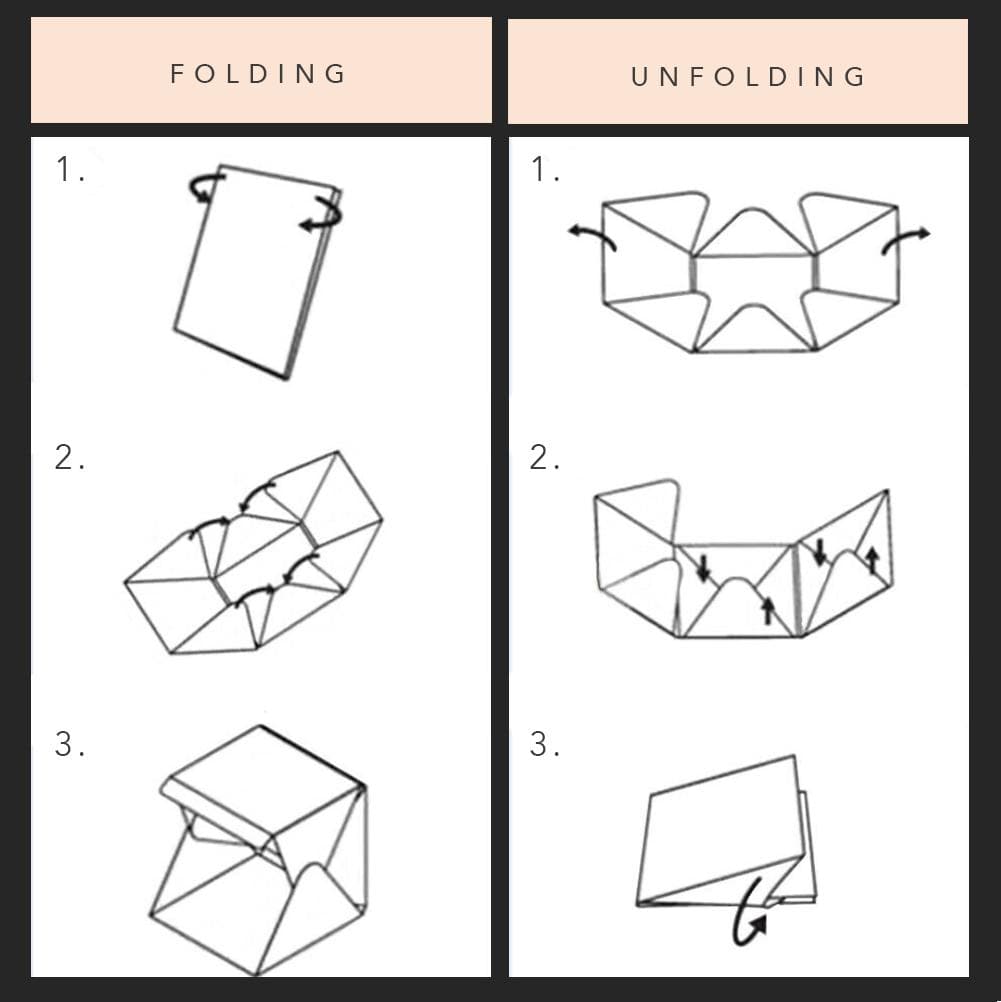 FOLDING

1.

2.

3.

UNFOLDING

1.

2.

3.